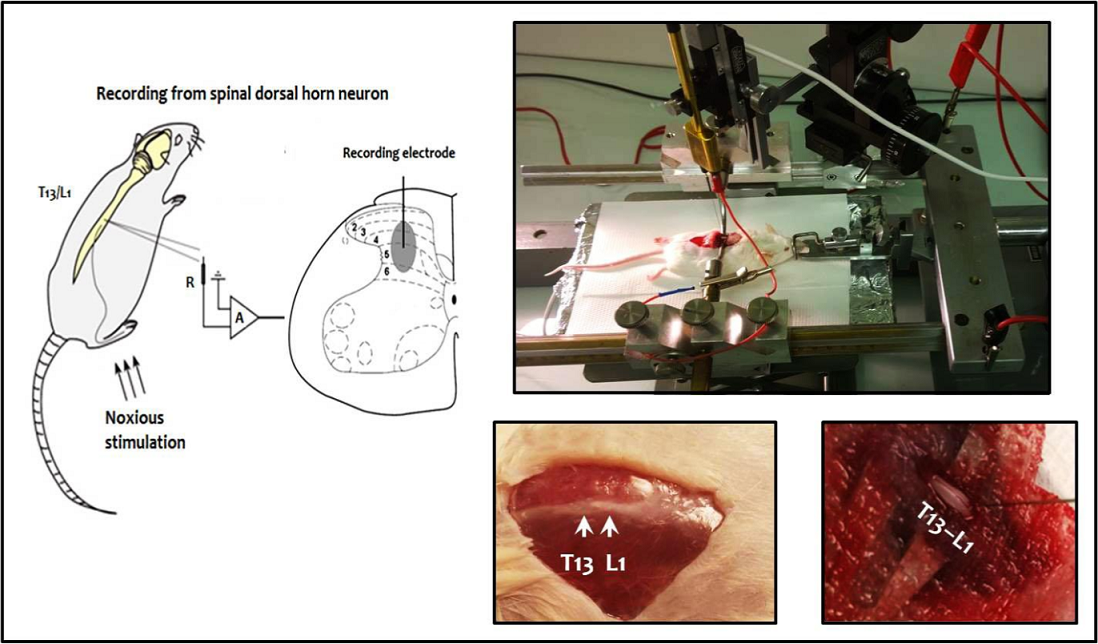 Recording from spinal dorsal horn neuron

T13/L1

Recording electrode

2 3 4 5 6

R

A

Noxious stimulation

T13 L1

T13–L1